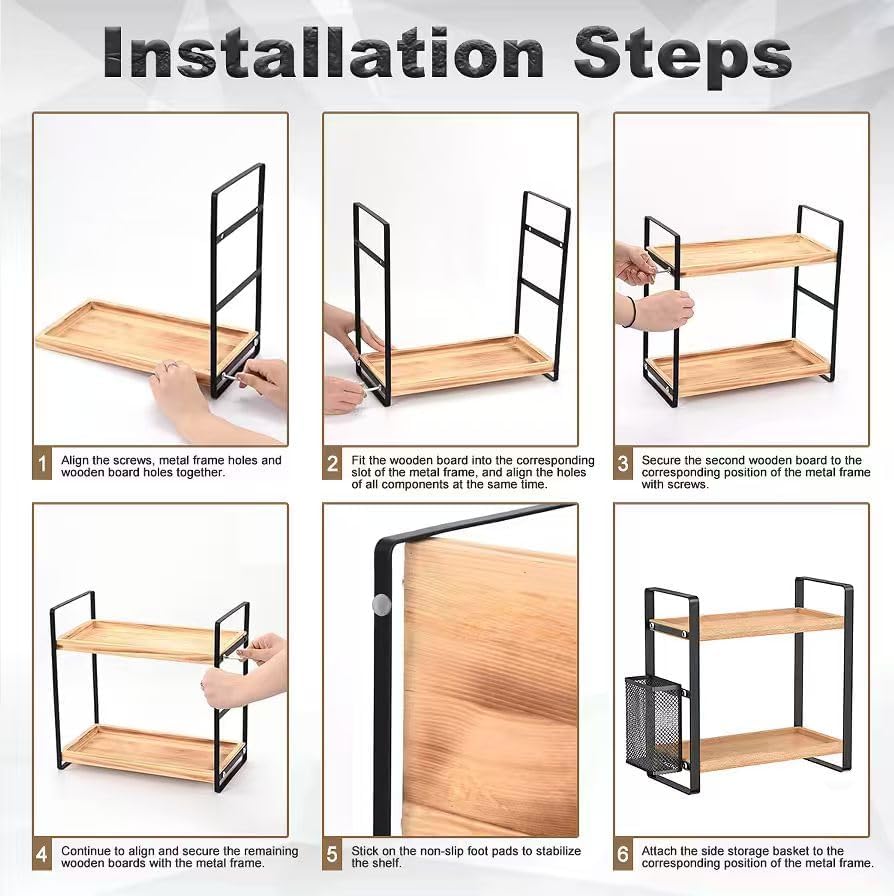 Installation Steps

1 Align the screws, metal frame holes and wooden board holes together.

2 Fit the wooden board into the corresponding slot of the metal frame, and align the holes of all components at the same time.

3 Secure the second wooden board to the corresponding position of the metal frame with screws.

4 Continue to align and secure the remaining wooden boards with the metal frame.

5 Stick on the non-slip foot pads to stabilize the shelf.

6 Attach the side storage basket to the corresponding position of the metal frame.