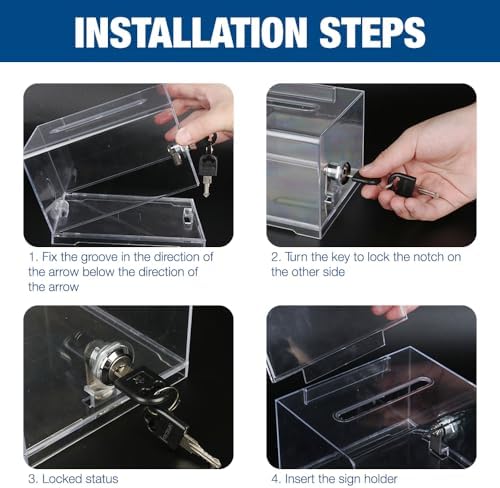 INSTALLATION STEPS

1. Fix the groove in the direction of the arrow below the direction of the arrow

2. Turn the key to lock the notch on the other side

3. Locked status

4. Insert the sign holder