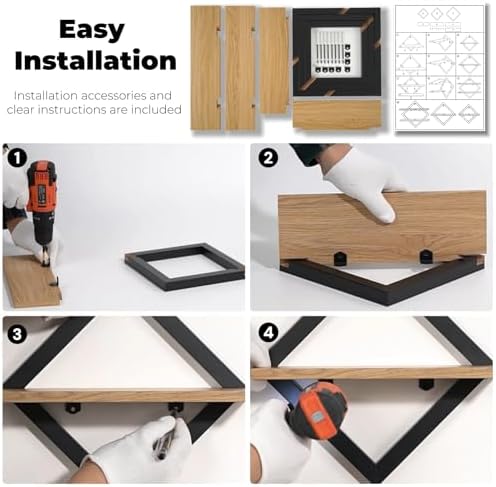 Easy Installation

Installation accessories and clear instructions are included

1

2

3

4