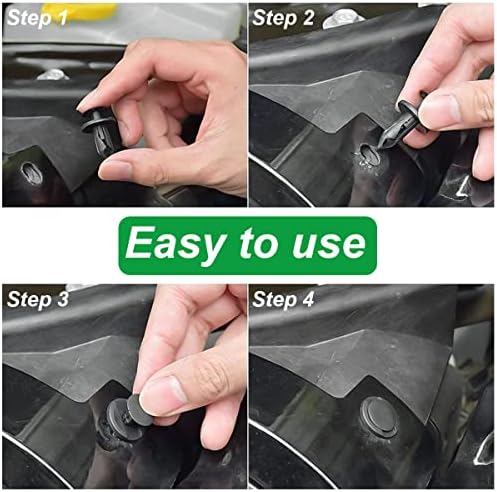 Step 1

Step 2

Easy to use

Step 3

Step 4