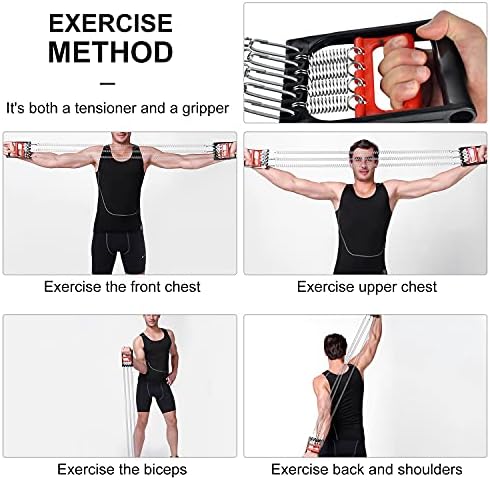 EXERCISE
METHOD

—

It's both a tensioner and a gripper

Exercise the front chest

Exercise upper chest

Exercise the biceps

Exercise back and shoulders