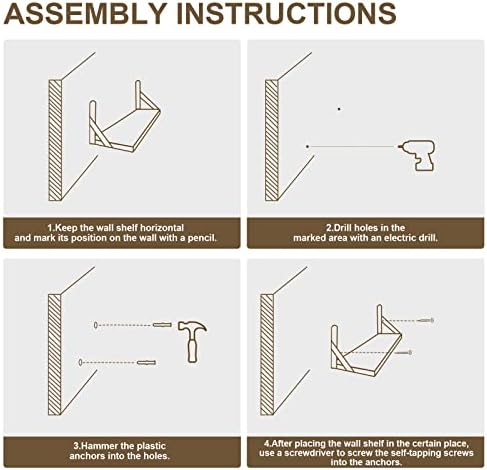 ASSEMBLY INSTRUCTIONS

1.Keep the wall shelf horizontal and mark its position on the wall with a pencil.

2.Drill holes in the marked area with an electric drill.

3.Hammer the plastic anchors into the holes.

4.After placing the wall shelf in the certain place, use a screwdriver to screw the self-tapping screws into the anchors.