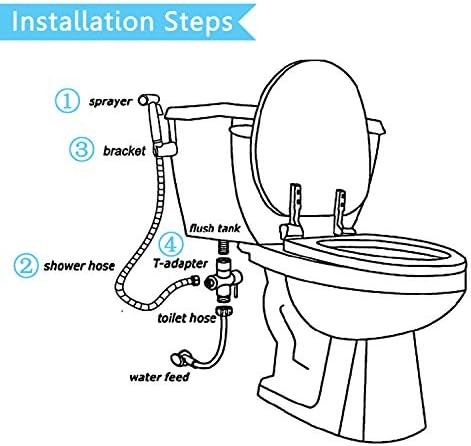 Installation Steps

1 sprayer

3 bracket

flush tank

4 T-adapter

2 shower hose

toilet hose

water feed