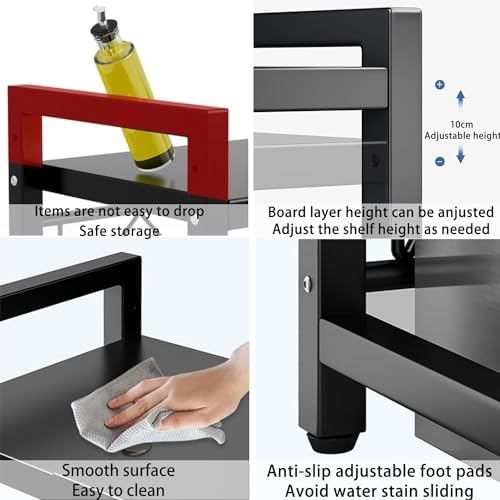 Items are not easy to drop
Safe storage

10cm
Adjustable height

Board layer height can be anjusted
Adjust the shelf height as needed

Smooth surface
Easy to clean

Anti-slip adjustable foot pads
Avoid water stain sliding