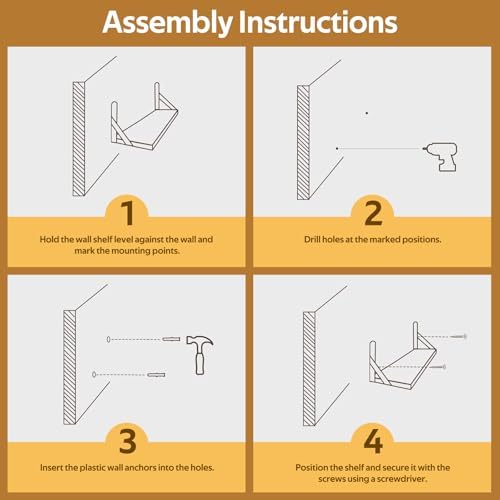 Assembly Instructions

1

Hold the wall shelf level against the wall and mark the mounting points.

2

Drill holes at the marked positions.

3

Insert the plastic wall anchors into the holes.

4

Position the shelf and secure it with the screws using a screwdriver.