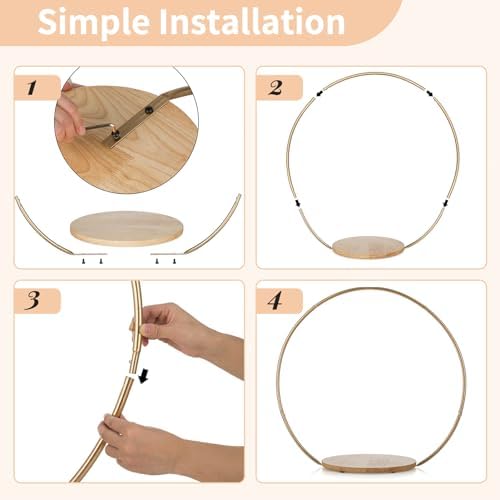 Simple Installation

1

2

3

4